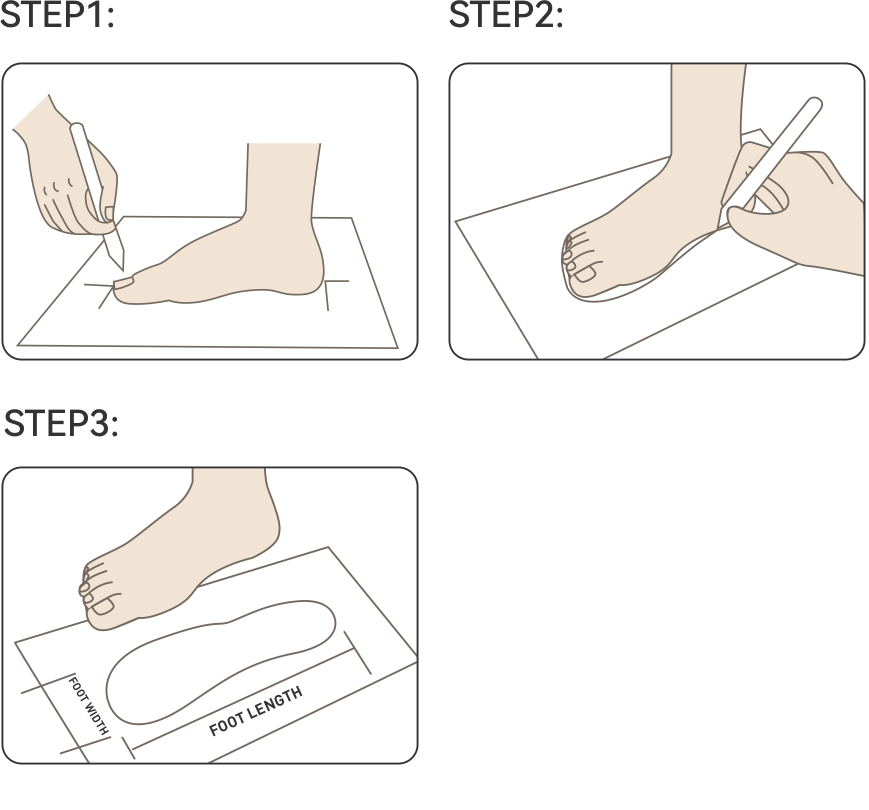 STEP1:

STEP2:

STEP3:

FOOT WIDTH

FOOT LENGTH