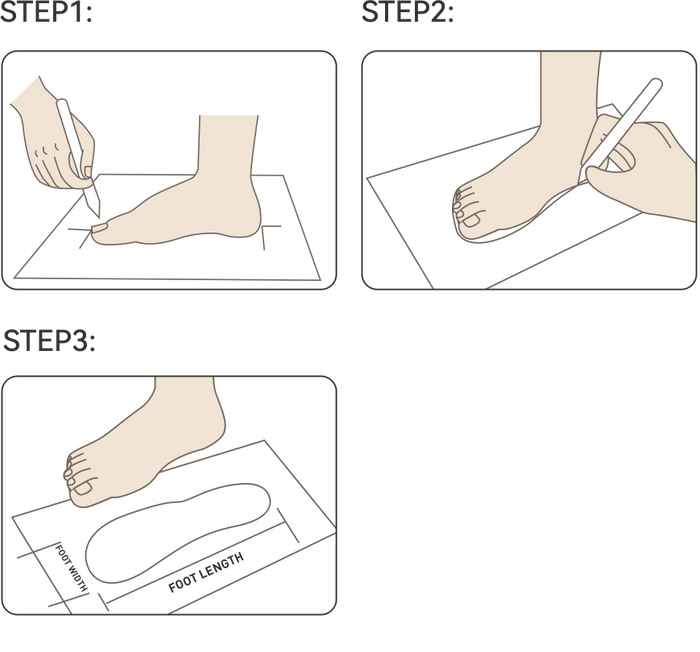 STEP1:

STEP2:

STEP3:

FOOT WIDTH

FOOT LENGTH